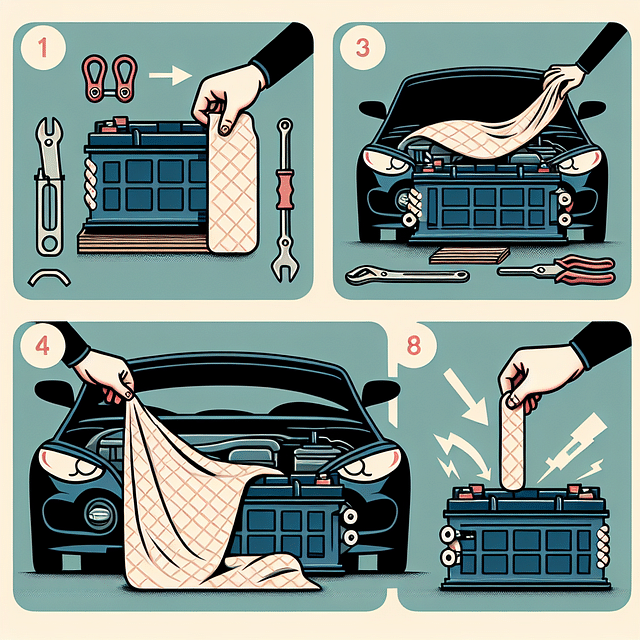 1

3

4

8