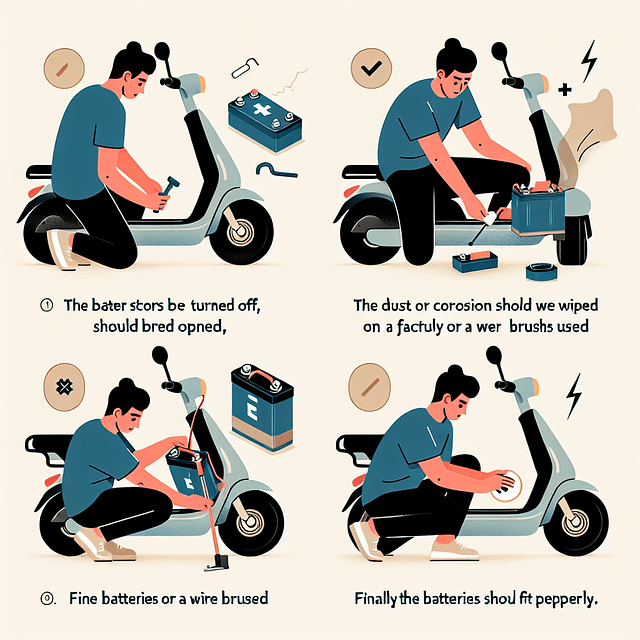 ① The bater stors be turned off, should bred opned,

The dust or corosion shold we wiped on a factuly or a wer brushs used

⓪. Fine batteries or a wire brused

Finally the batteries shoul fit pepperly.